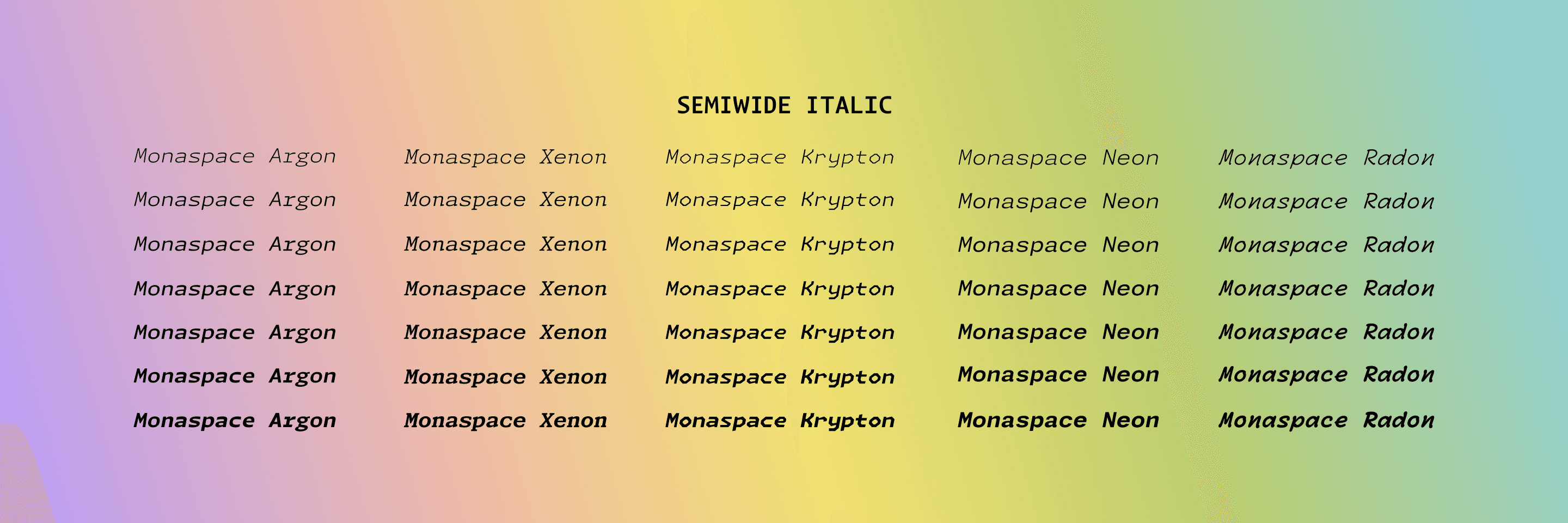 SEMIWIDE ITALIC

Monaspace Argon
Monaspace Argon
Monaspace Argon
Monaspace Argon
Monaspace Argon
Monaspace Argon
Monaspace Argon

Monaspace Xenon
Monaspace Xenon
Monaspace Xenon
Monaspace Xenon
Monaspace Xenon
Monaspace Xenon
Monaspace Xenon

Monaspace Krypton
Monaspace Krypton
Monaspace Krypton
Monaspace Krypton
Monaspace Krypton
Monaspace Krypton
Monaspace Krypton

Monaspace Neon
Monaspace Neon
Monaspace Neon
Monaspace Neon
Monaspace Neon
Monaspace Neon
Monaspace Neon

Monaspace Radon
Monaspace Radon
Monaspace Radon
Monaspace Radon
Monaspace Radon
Monaspace Radon
Monaspace Radon